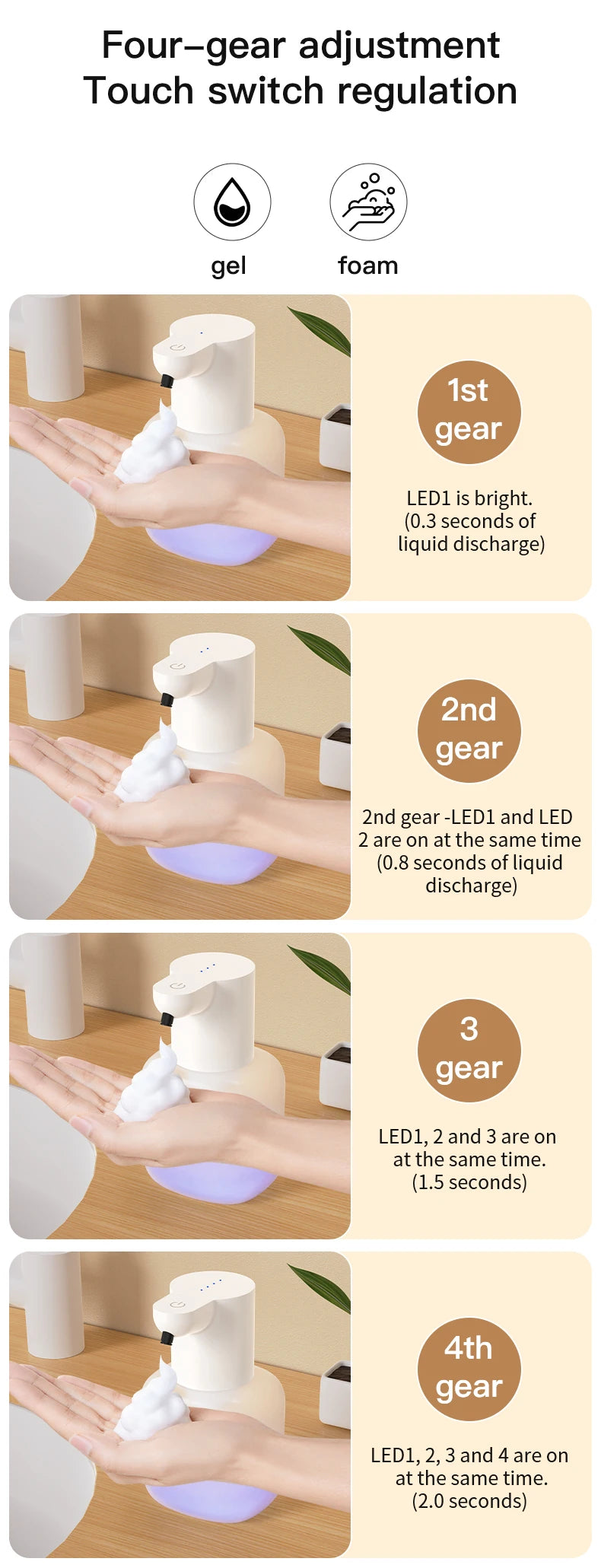 Four–gear adjustment
Touch switch regulation

gel

foam

1st gear

LED1 is bright. (0.3 seconds of liquid discharge)

2nd gear

2nd gear -LED1 and LED 2 are on at the same time (0.8 seconds of liquid discharge)

3 gear

LED1, 2 and 3 are on at the same time. (1.5 seconds)

4th gear

LED1, 2, 3 and 4 are on at the same time. (2.0 seconds)